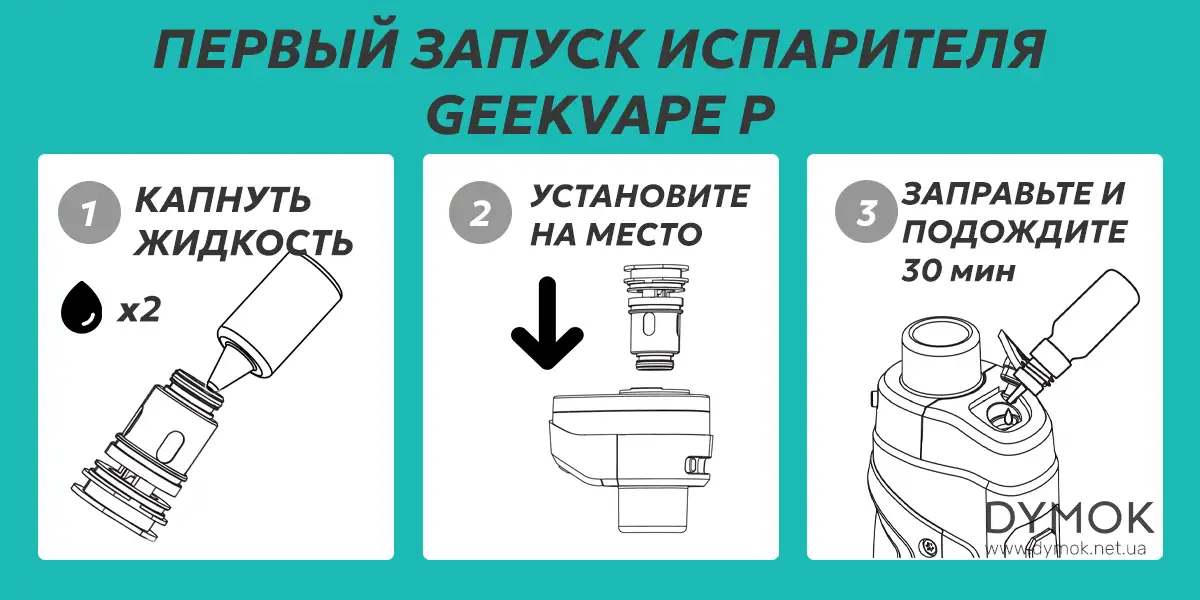 ПЕРВЫЙ ЗАПУСК ИСПАРИТЕЛЯ GEEKVAPE P

1 КАПНУТЬ ЖИДКОСТЬ

x2

2 УСТАНОВИТЕ НА МЕСТО

3 ЗАПРАВЬТЕ И ПОДОЖДИТЕ 30 мин

DYMOK
www.dymok.net.ua