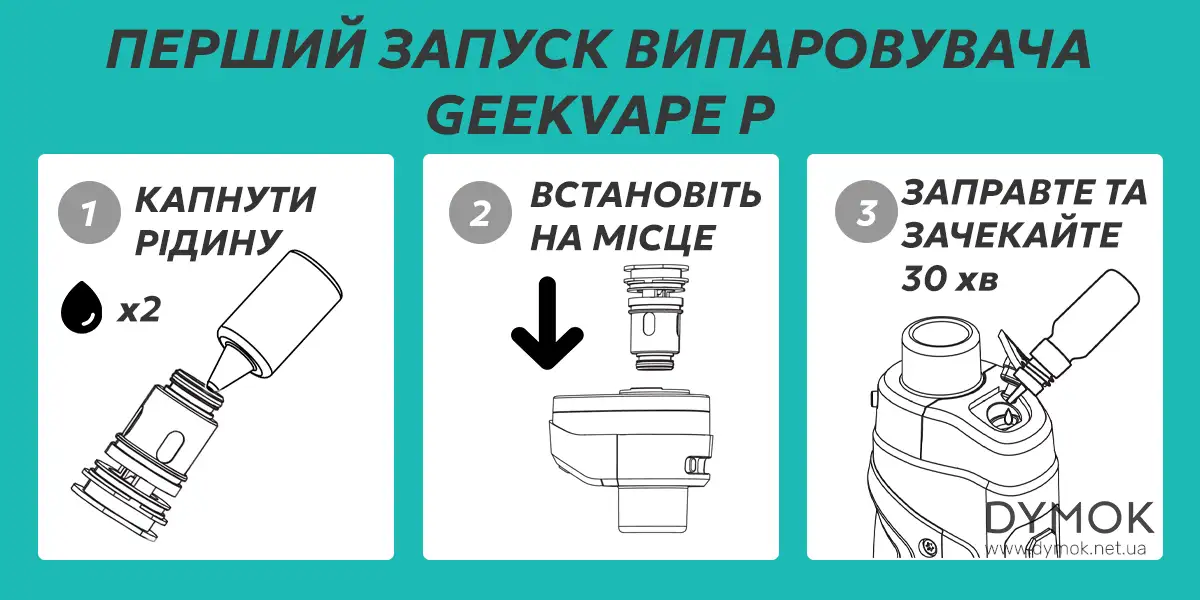 ПЕРШИЙ ЗАПУСК ВИПАРОВУВАЧА GEEKVAPE P

1 КАПНУТИ РІДИНУ

x2

2 ВСТАНОВІТЬ НА МІСЦЕ

3 ЗАПРАВТЕ ТА ЗАЧЕКАЙТЕ 30 хв

DYMOK
www.dymok.net.ua