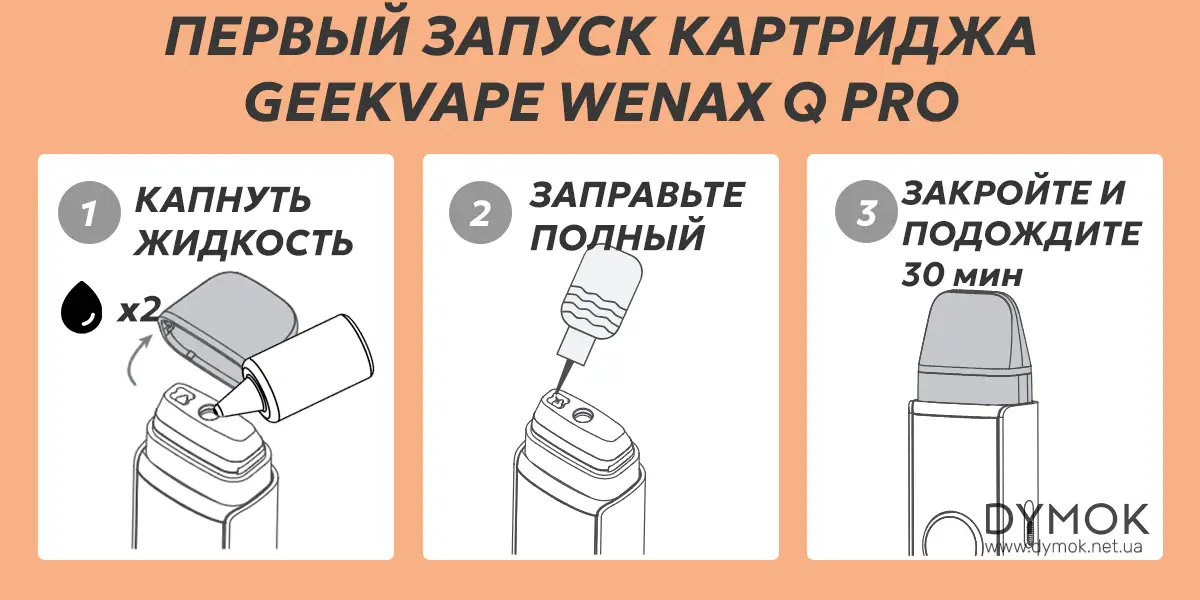 ПЕРВЫЙ ЗАПУСК КАРТРИДЖА GEEKVAPE WENAX Q PRO

1 КАПНУТЬ ЖИДКОСТЬ

x2

2 ЗАПРАВЬТЕ ПОЛНЫЙ

3 ЗАКРОЙТЕ И ПОДОЖДИТЕ 30 мин

DYMOK
www.dymok.net.ua