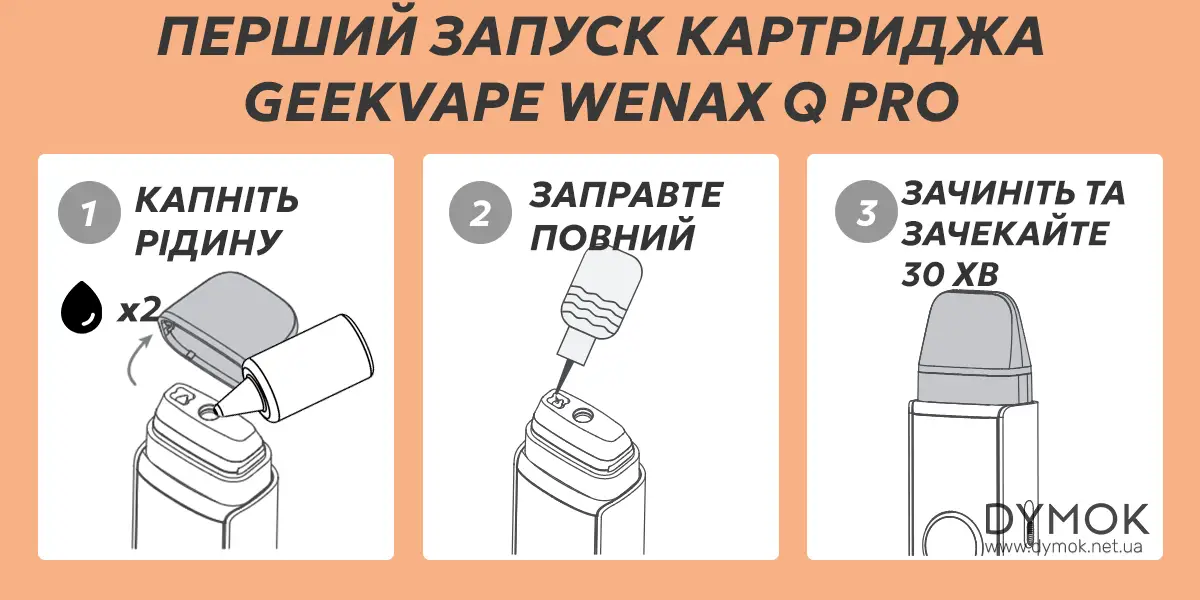 ПЕРШИЙ ЗАПУСК КАРТРИДЖА GEEKVAPE WENAX Q PRO

1 КАПНІТЬ РІДИНУ

x2

2 ЗАПРАВТЕ ПОВНИЙ

3 ЗАЧИНІТЬ ТА ЗАЧЕКАЙТЕ 30 ХВ

DYMOK
www.dymok.net.ua