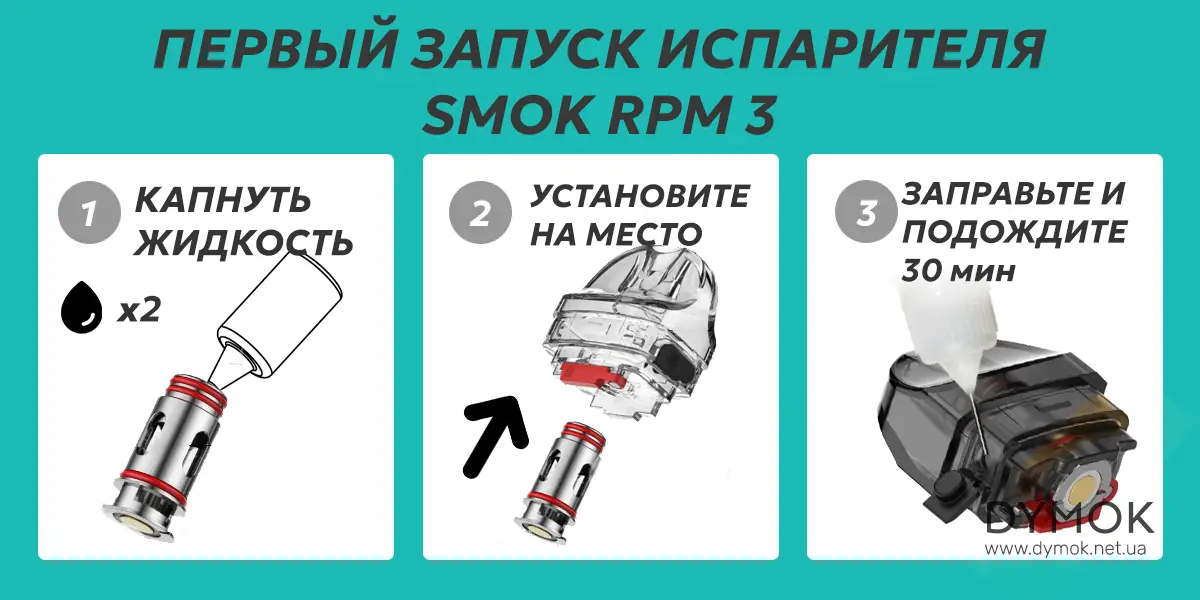 ПЕРВЫЙ ЗАПУСК ИСПАРИТЕЛЯ SMOK RPM 3

1 КАПНУТЬ ЖИДКОСТЬ

x2

2 УСТАНОВИТЕ НА МЕСТО

3 ЗАПРАВЬТЕ И ПОДОЖДИТЕ 30 мин

DYMOK
www.dymok.net.ua