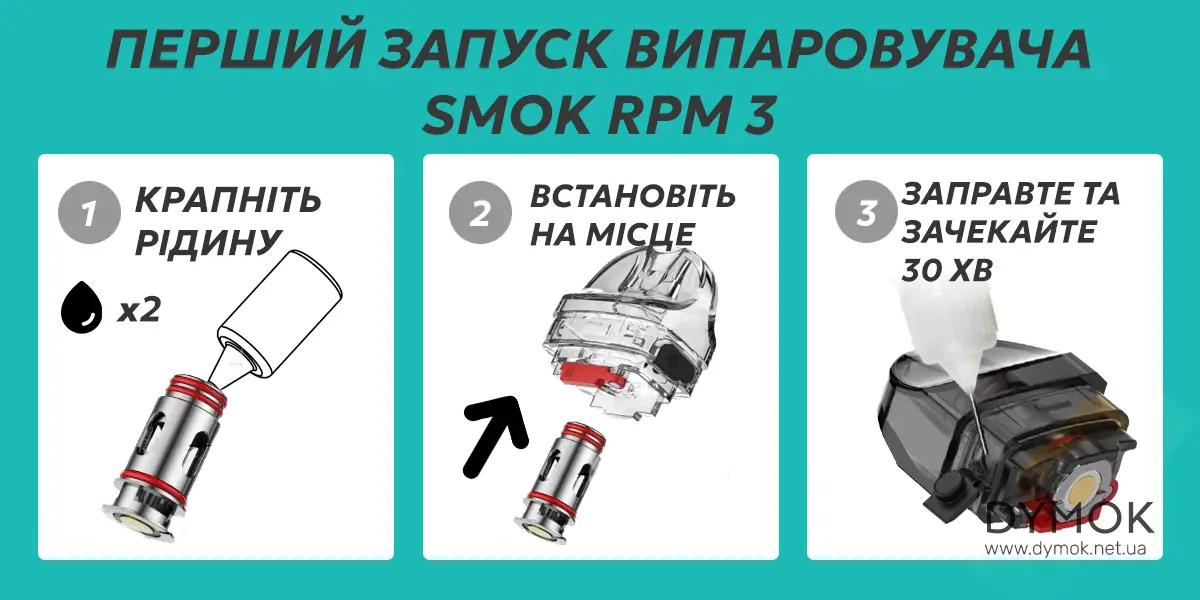 ПЕРШИЙ ЗАПУСК ВИПАРОВУВАЧА SMOK RPM 3

1 КРАПНІТЬ РІДИНУ

x2

2 ВСТАНОВІТЬ НА МІСЦЕ

3 ЗАПРАВТЕ ТА ЗАЧЕКАЙТЕ 30 ХВ

DYMOK
www.dymok.net.ua