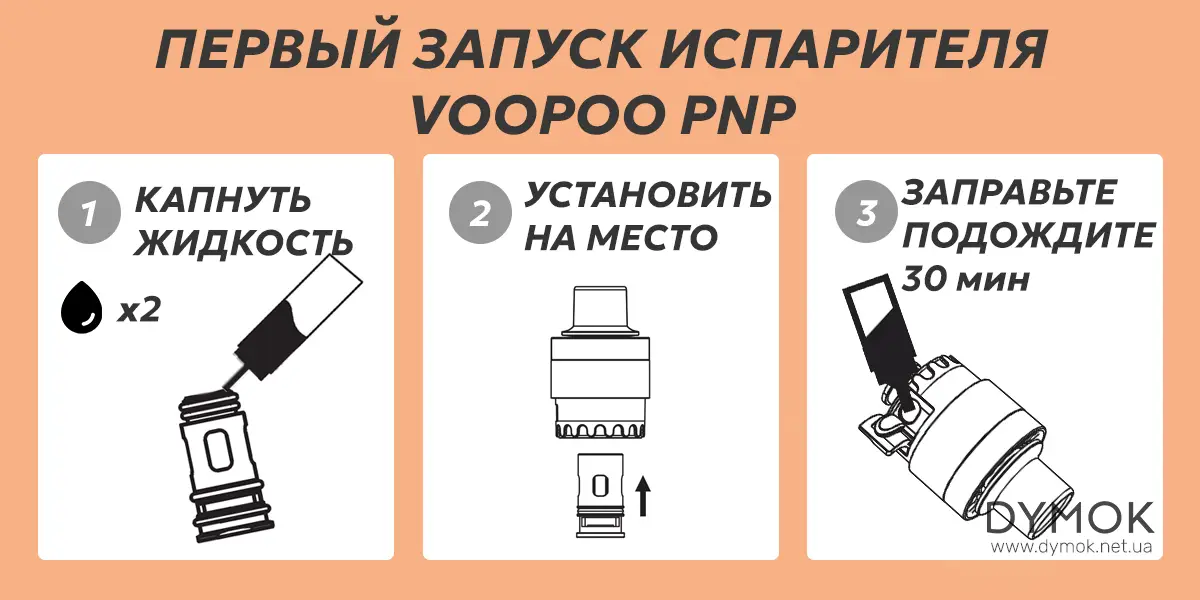 ПЕРВЫЙ ЗАПУСК ИСПАРИТЕЛЯ VOOPOO PNP

1 КАПНУТЬ ЖИДКОСТЬ

x2

2 УСТАНОВИТЬ НА МЕСТО

3 ЗАПРАВЬТЕ ПОДОЖДИТЕ 30 мин

DYMOK
www.dymok.net.ua