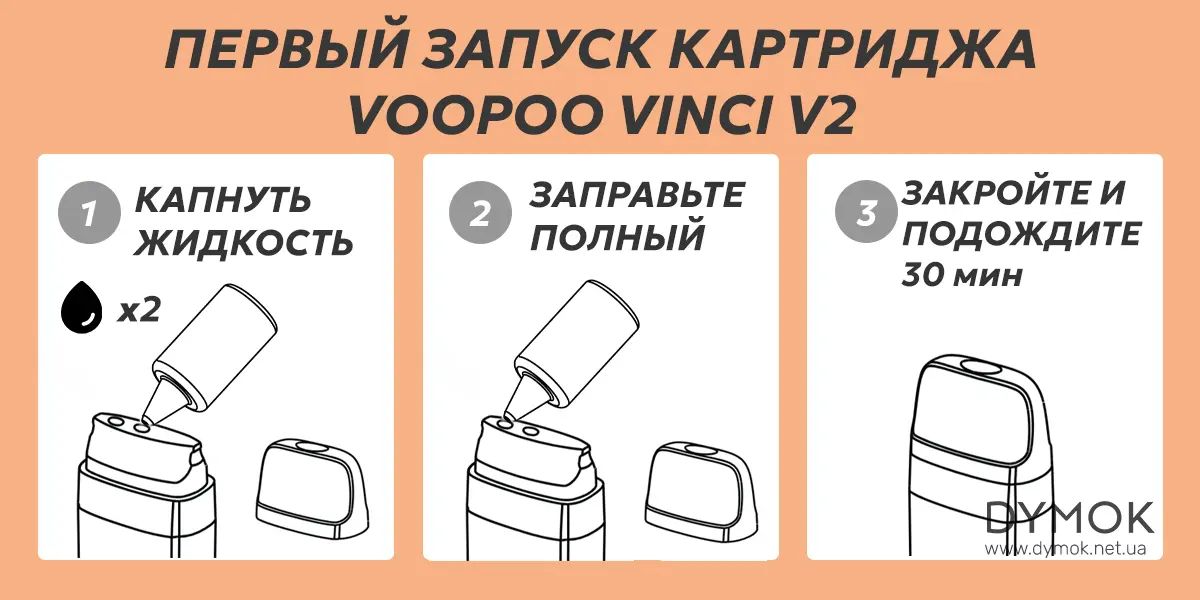 ПЕРВЫЙ ЗАПУСК КАРТРИДЖА VOOPOO VINCI V2

1 КАПНУТЬ ЖИДКОСТЬ

x2

2 ЗАПРАВЬТЕ ПОЛНЫЙ

3 ЗАКРОЙТЕ И ПОДОЖДИТЕ 30 мин

DYMOK
www.dymok.net.ua